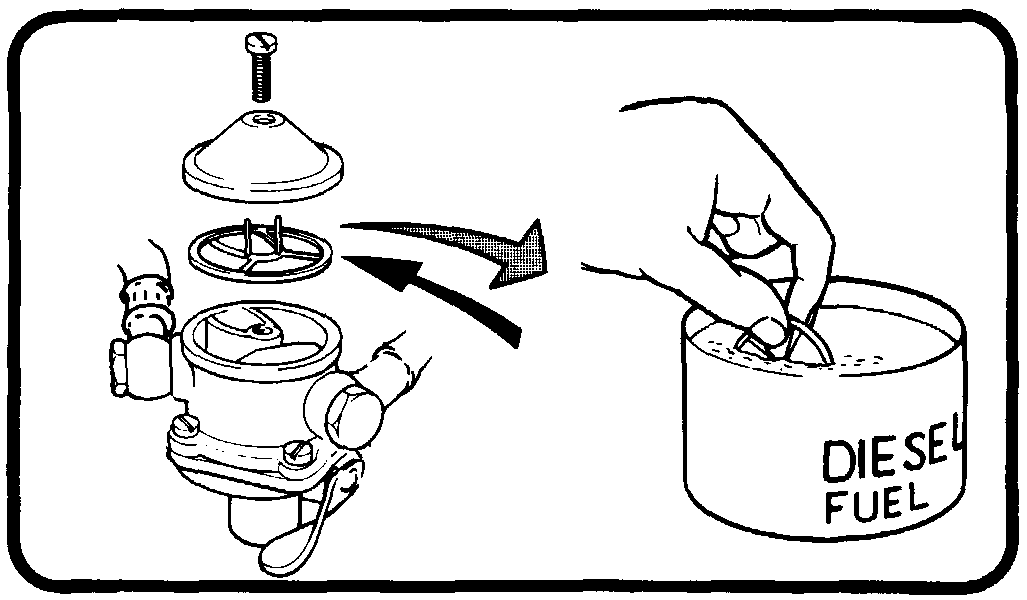 DIESEL
FUEL